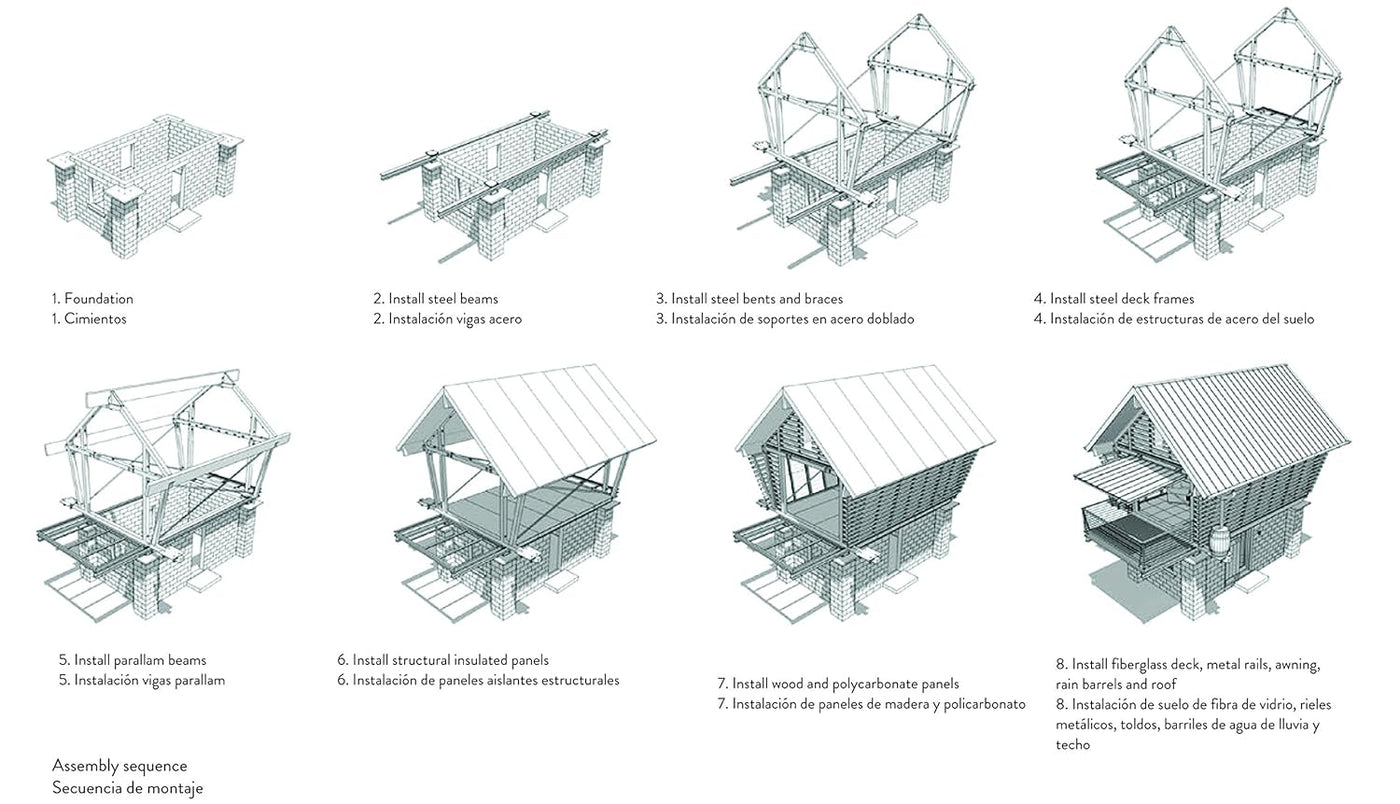 1. Foundation
1. Cimientos

2. Install steel beams
2. Instalación vigas acero

3. Install steel bents and braces
3. Instalación de soportes en acero doblado

4. Install steel deck frames
4. Instalación de estructuras de acero del suelo

5. Install parallam beams
5. Instalación vigas parallam

6. Install structural insulated panels
6. Instalación de paneles aislantes estructurales

7. Install wood and polycarbonate panels
7. Instalación de paneles de madera y policarbonato

8. Install fiberglass deck, metal rails, awning, rain barrels and roof
8. Instalación de suelo de fibra de vidrio, rieles metálicos, toldos, barriles de agua de lluvia y techo

Assembly sequence
Secuencia de montaje