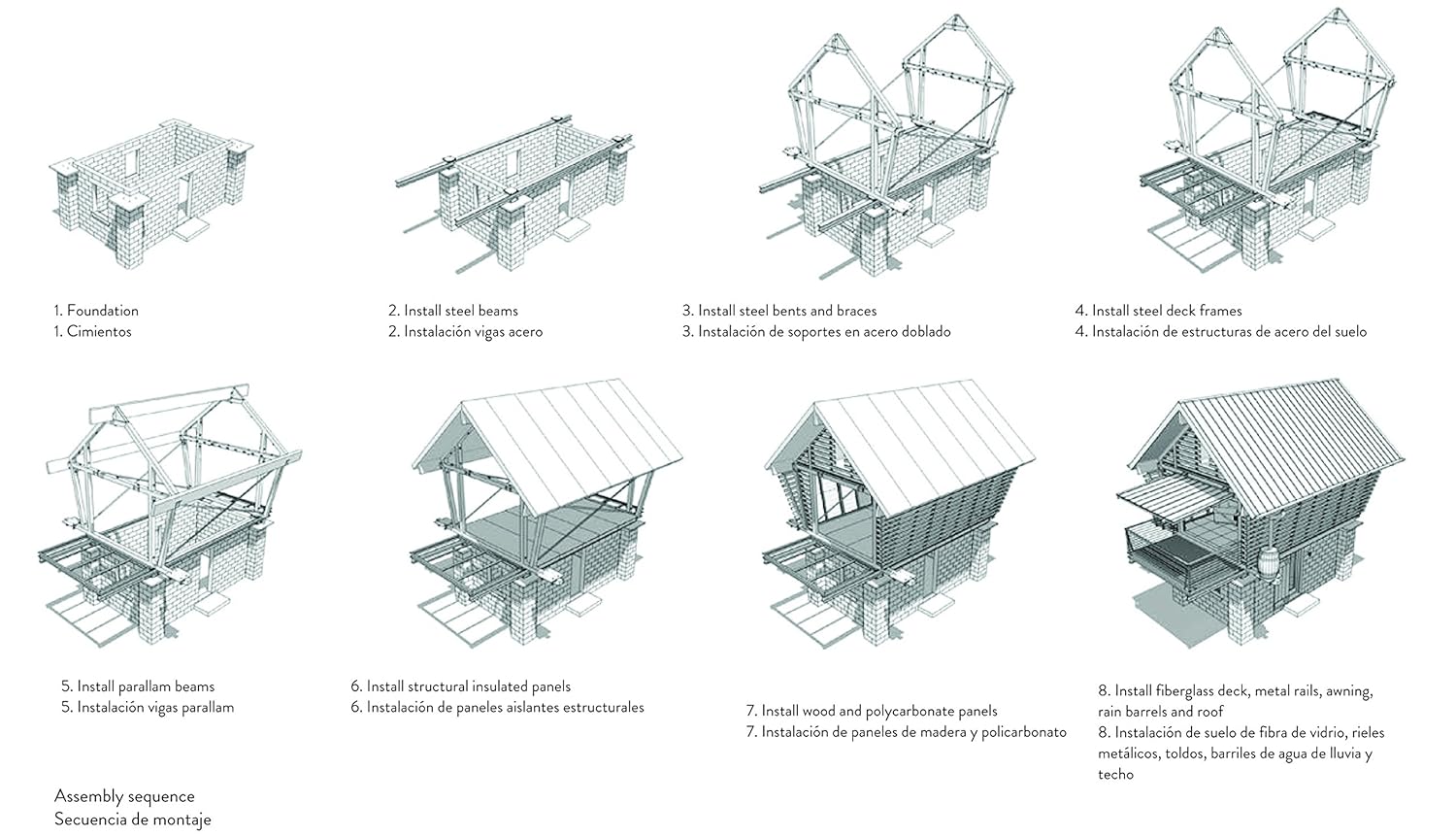 1. Foundation
1. Cimientos

2. Install steel beams
2. Instalación vigas acero

3. Install steel bents and braces
3. Instalación de soportes en acero doblado

4. Install steel deck frames
4. Instalación de estructuras de acero del suelo

5. Install parallam beams
5. Instalación vigas parallam

6. Install structural insulated panels
6. Instalación de paneles aislantes estructurales

7. Install wood and polycarbonate panels
7. Instalación de paneles de madera y policarbonato

8. Install fiberglass deck, metal rails, awning, rain barrels and roof
8. Instalación de suelo de fibra de vidrio, rieles metálicos, toldos, barriles de agua de lluvia y techo

Assembly sequence
Secuencia de montaje