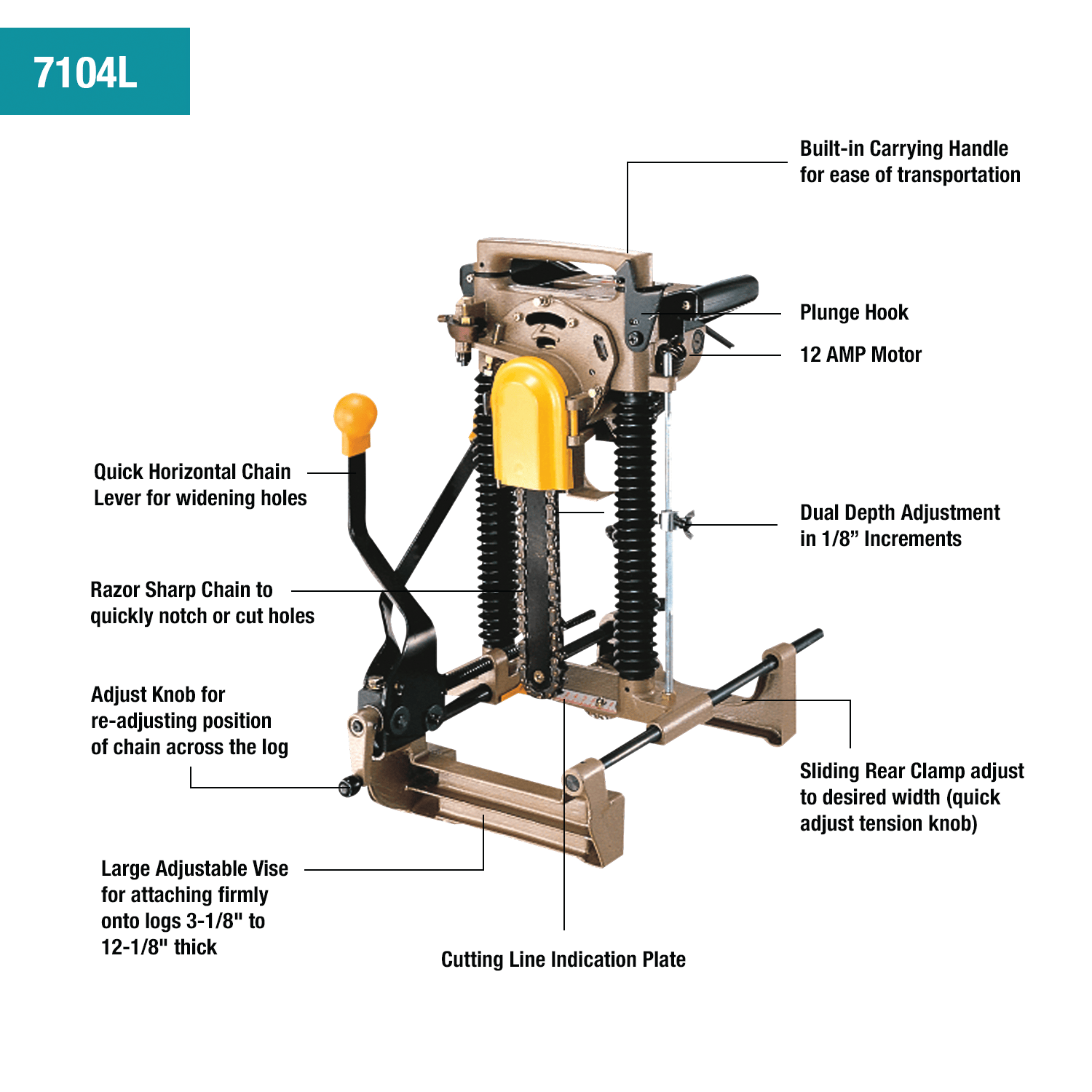 7104L

Built-in Carrying Handle for ease of transportation

Plunge Hook

12 AMP Motor

Quick Horizontal Chain Lever for widening holes

Dual Depth Adjustment in 1/8” Increments

Razor Sharp Chain to quickly notch or cut holes

Adjust Knob for re-adjusting position of chain across the log

Sliding Rear Clamp adjust to desired width (quick adjust tension knob)

Large Adjustable Vise for attaching firmly onto logs 3-1/8" to 12-1/8" thick

Cutting Line Indication Plate