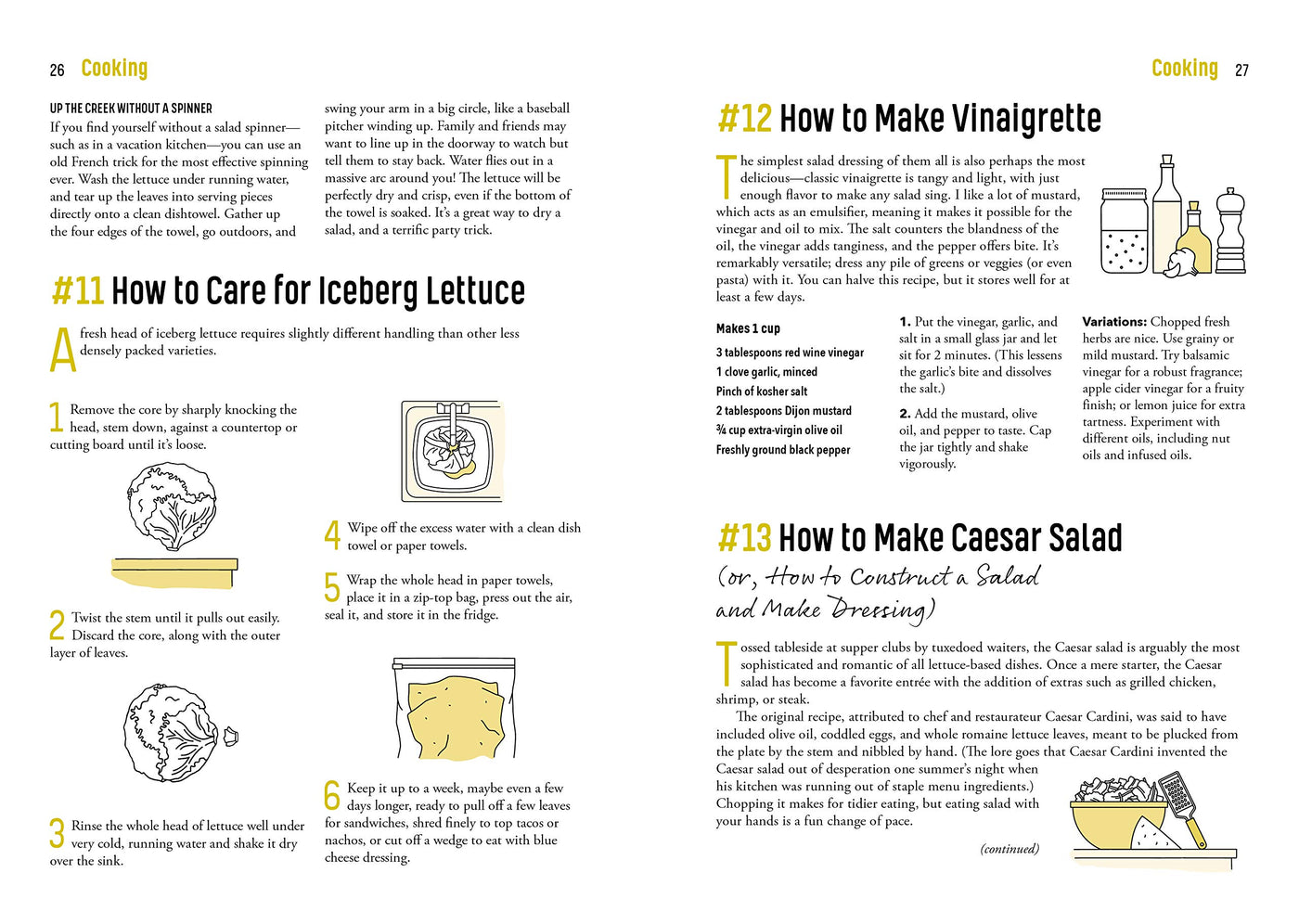 26 Cooking

UP THE CREEK WITHOUT A SPINNER
If you find yourself without a salad spinner—such as in a vacation kitchen—you can use an old French trick for the most effective spinning ever. Wash the lettuce under running water, and tear up the leaves into serving pieces directly onto a clean dishtowel. Gather up the four edges of the towel, go outdoors, and swing your arm in a big circle, like a baseball pitcher winding up. Family and friends may want to line up in the doorway to watch but tell them to stay back. Water flies out in a massive arc around you! The lettuce will be perfectly dry and crisp, even if the bottom of the towel is soaked. It's a great way to dry a salad, and a terrific party trick.

#11 How to Care for Iceberg Lettuce

A fresh head of iceberg lettuce requires slightly different handling than other less densely packed varieties.

1 Remove the core by sharply knocking the head, stem down, against a countertop or cutting board until it's loose.

2 Twist the stem until it pulls out easily. Discard the core, along with the outer layer of leaves.

3 Rinse the whole head of lettuce well under very cold, running water and shake it dry over the sink.

4 Wipe off the excess water with a clean dish towel or paper towels.

5 Wrap the whole head in paper towels, place it in a zip-top bag, press out the air, seal it, and store it in the fridge.

6 Keep it up to a week, maybe even a few days longer, ready to pull off a few leaves for sandwiches, shred finely to top tacos or nachos, or cut off a wedge to eat with blue cheese dressing.

Cooking 27

#12 How to Make Vinaigrette

The simplest salad dressing of them all is also perhaps the most delicious—classic vinaigrette is tangy and light, with just enough flavor to make any salad sing. I like a lot of mustard, which acts as an emulsifier, meaning it makes it possible for the vinegar and oil to mix. The salt counters the blandness of the oil, the vinegar adds tanginess, and the pepper offers bite. It's remarkably versatile; dress any pile of greens or veggies (or even pasta) with it. You can halve this recipe, but it stores well for at least a few days.

Makes 1 cup
3 tablespoons red wine vinegar
1 clove garlic, minced
Pinch of kosher salt
2 tablespoons Dijon mustard
¾ cup extra-virgin olive oil
Freshly ground black pepper

1. Put the vinegar, garlic, and salt in a small glass jar and let sit for 2 minutes. (This lessens the garlic's bite and dissolves the salt.)

2. Add the mustard, olive oil, and pepper to taste. Cap the jar tightly and shake vigorously.

Variations: Chopped fresh herbs are nice. Use grainy or mild mustard. Try balsamic vinegar for a robust fragrance; apple cider vinegar for a fruity finish; or lemon juice for extra tartness. Experiment with different oils, including nut oils and infused oils.

#13 How to Make Caesar Salad
(or, How to Construct a Salad and Make Dressing)

Tossed tableside at supper clubs by tuxedoed waiters, the Caesar salad is arguably the most sophisticated and romantic of all lettuce-based dishes. Once a mere starter, the Caesar salad has become a favorite entrée with the addition of extras such as grilled chicken, shrimp, or steak.

The original recipe, attributed to chef and restaurateur Caesar Cardini, was said to have included olive oil, coddled eggs, and whole romaine lettuce leaves, meant to be plucked from the plate by the stem and nibbled by hand. (The lore goes that Caesar Cardini invented the Caesar salad out of desperation one summer's night when his kitchen was running out of staple menu ingredients.) Chopping it makes for tidier eating, but eating salad with your hands is a fun change of pace.

(continued)